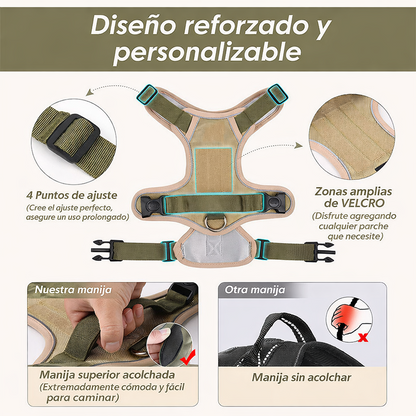 Diseño reforzado y personalizable

4 Puntos de ajuste
(Cree el ajuste perfecto, asegure un uso prolongado)

Zonas amplias de VELCRO
(Disfrute agregando cualquier parche que necesite)

Nuestra manija

Manija superior acolchada
(Extremadamente cómoda y fácil para caminar)

Otra manija

Manija sin acolchar