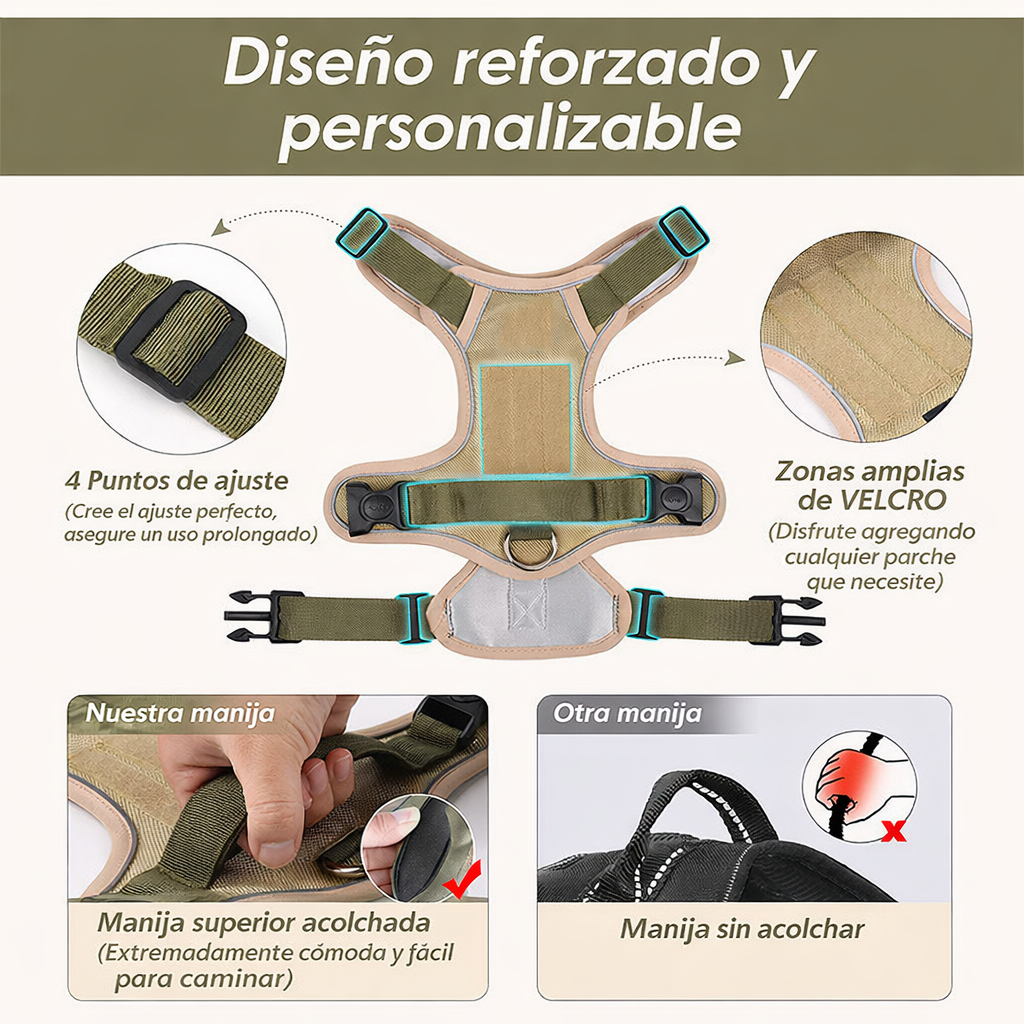 Diseño reforzado y personalizable

4 Puntos de ajuste
(Cree el ajuste perfecto, asegure un uso prolongado)

Zonas amplias de VELCRO
(Disfrute agregando cualquier parche que necesite)

Nuestra manija

Manija superior acolchada
(Extremadamente cómoda y fácil para caminar)

Otra manija

Manija sin acolchar